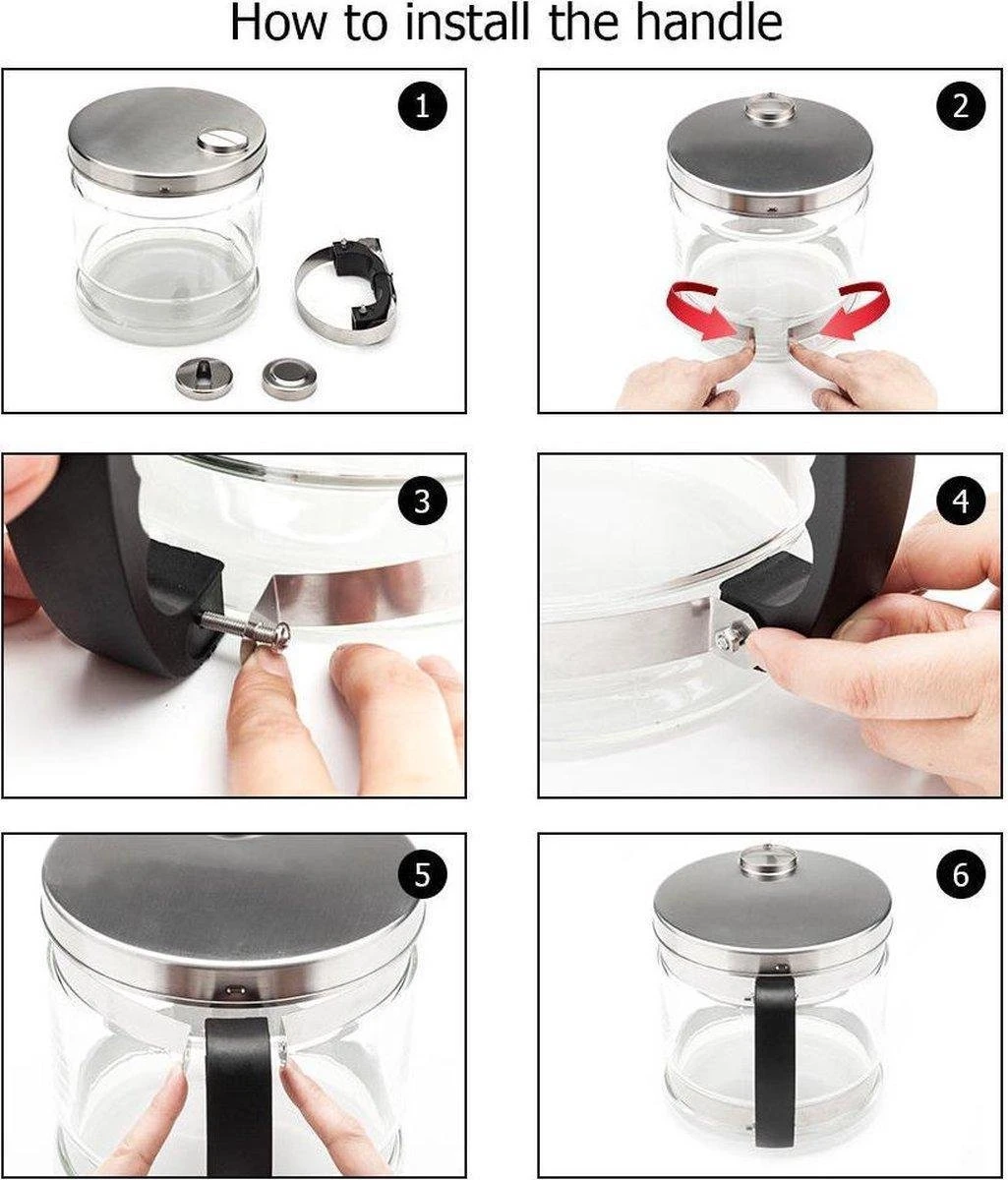 How to install the handle

1

2

3

4

5

6